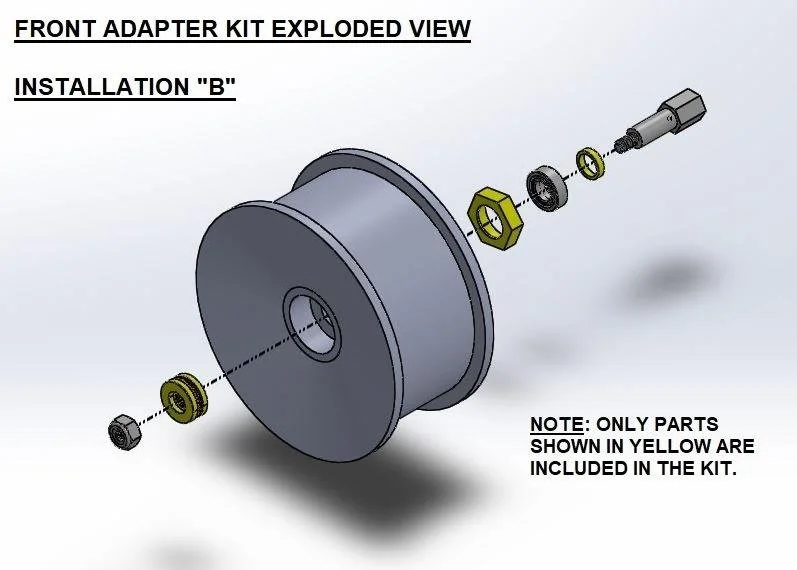 FRONT ADAPTER KIT EXPLODED VIEW

INSTALLATION "B"

NOTE: ONLY PARTS SHOWN IN YELLOW ARE INCLUDED IN THE KIT.